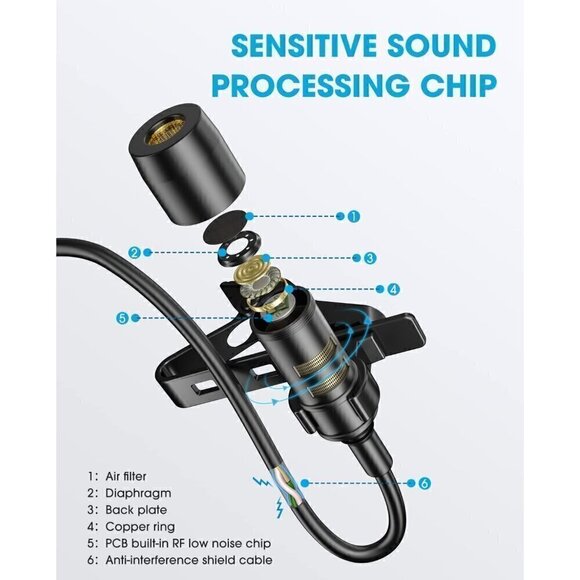 SENSITIVE SOUND PROCESSING CHIP

1

2

3

4

5

6

1: Air filter
2: Diaphragm
3: Back plate
4: Copper ring
5: PCB built-in RF low noise chip
6: Anti-interference shield cable